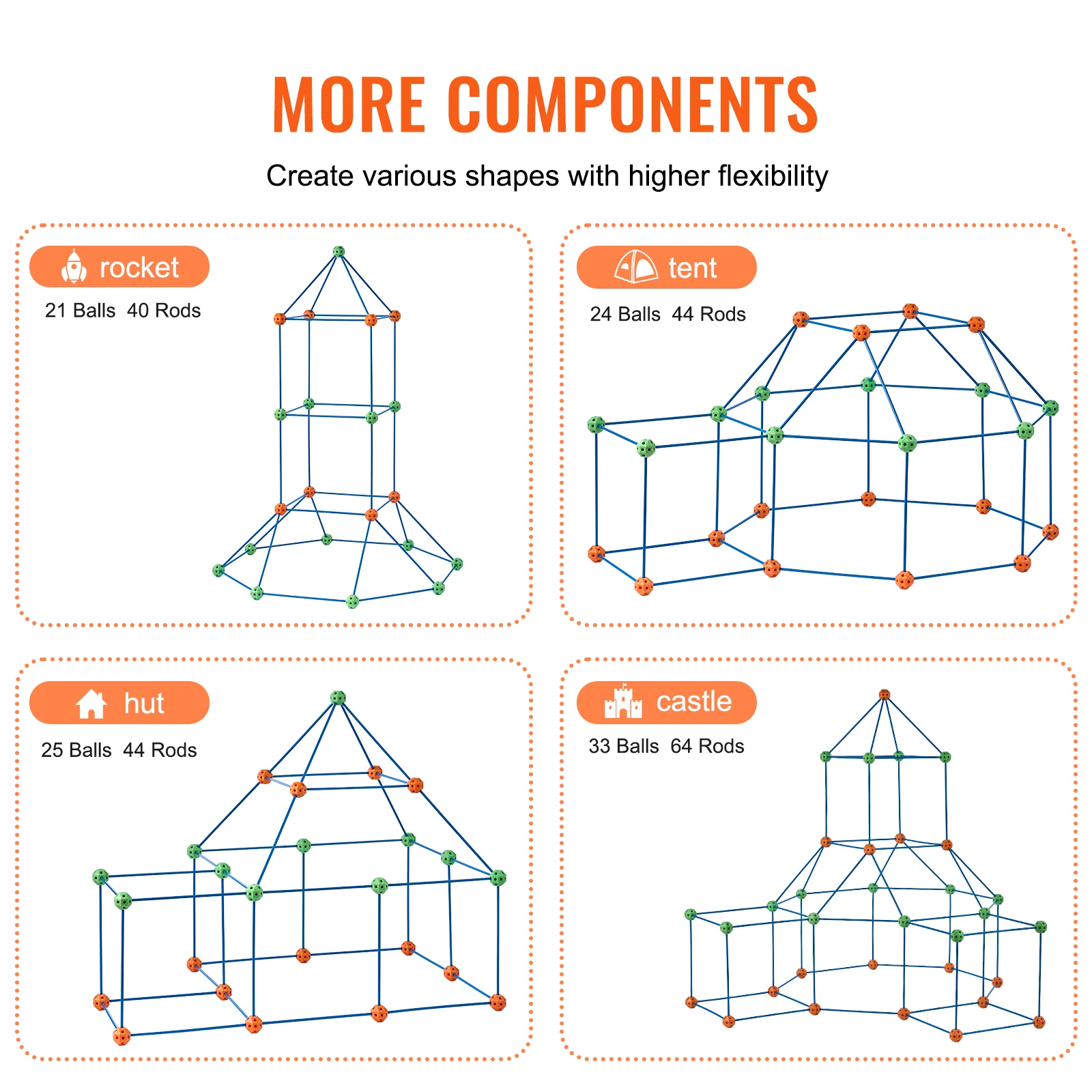 MORE COMPONENTS

Create various shapes with higher flexibility

rocket

21 Balls 40 Rods

tent

24 Balls 44 Rods

hut

25 Balls 44 Rods

castle

33 Balls 64 Rods